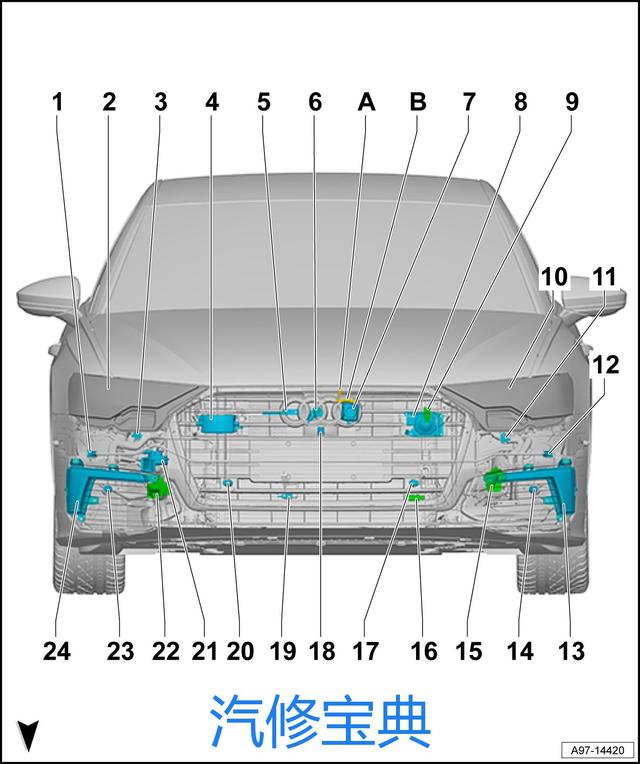 1 2 3 4 5 6 A B 7 8 9

10 11

12

24 23 22 21 20 19 18 17 16 15 14 13

汽修宝典

A97-14420