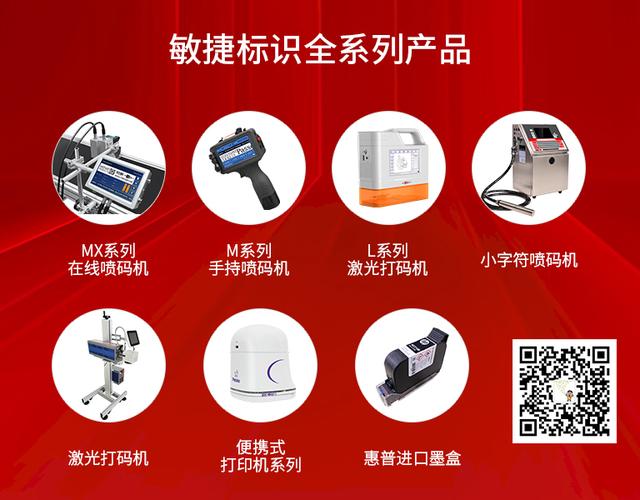 敏捷标识全系列产品

MX系列
在线喷码机

M系列
手持喷码机

L系列
激光打码机

小字符喷码机

激光打码机

便携式
打印机系列

惠普进口墨盒