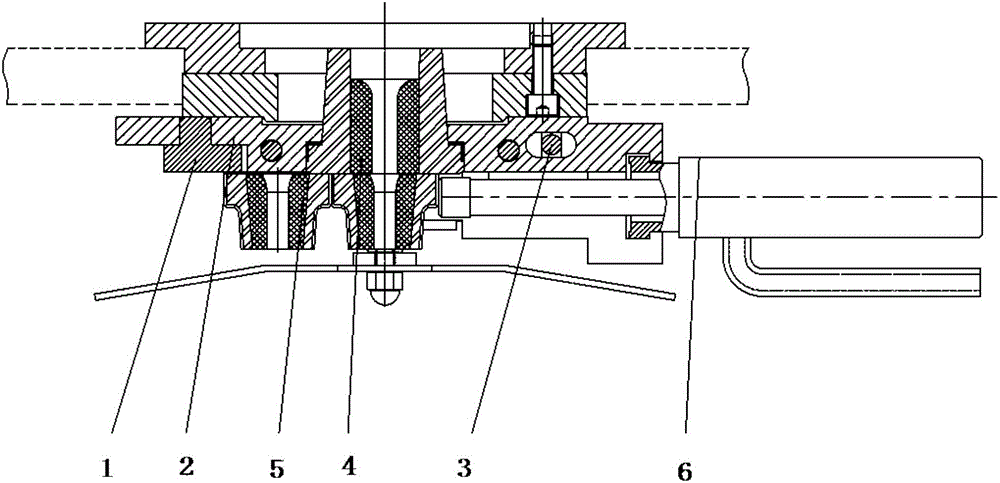 1 2 5 4 3 6