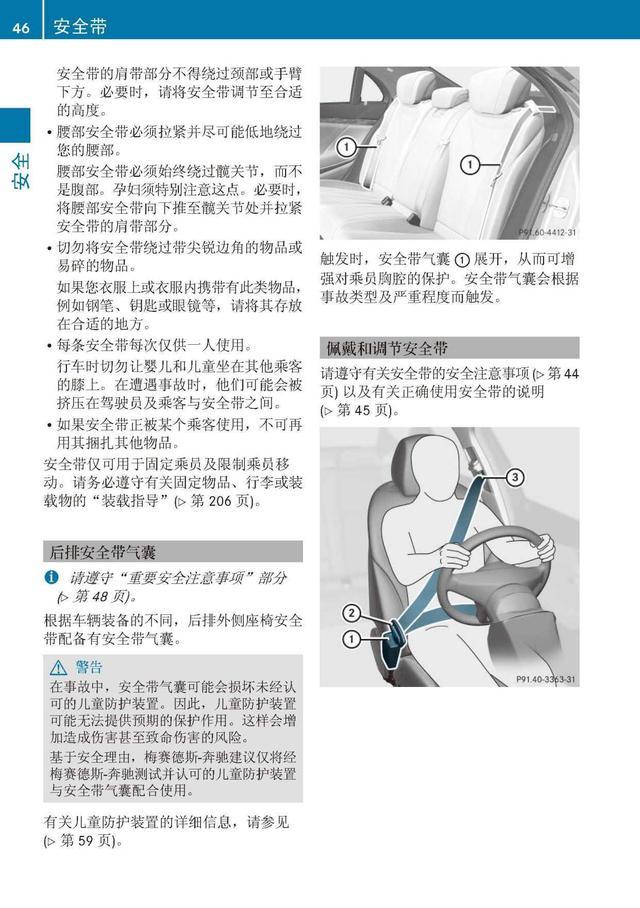 46 安全带

安全

安全带的肩带部分不得绕过颈部或手臂下方。必要时，请将安全带调节至合适的高度。

• 腰部安全带必须拉紧并尽可能低地绕过您的腰部。

腰部安全带必须始终绕过髋关节，而不是腹部。孕妇须特别注意这点。必要时，将腰部安全带向下推至髋关节处并拉紧安全带的肩带部分。

• 切勿将安全带绕过带尖锐边角的物品或易碎的物品。

如果您衣服上或衣服内携带有此类物品，例如钢笔、钥匙或眼镜等，请将其存放在合适的地方。

• 每条安全带每次仅供一人使用。

行车时切勿让婴儿和儿童坐在其他乘客的膝上。在遭遇事故时，他们可能会被挤压在驾驶员及乘客与安全带之间。

• 如果安全带正被某个乘客使用，不可再用其捆扎其他物品。

安全带仅可用于固定乘员及限制乘员移动。请务必遵守有关固定物品、行李或装载物的“装载指导”(▷ 第 206 页)。

后排安全带气囊

i 请遵守“重要安全注意事项”部分 (▷ 第 48 页)。

根据车辆装备的不同，后排外侧座椅安全带配备有安全带气囊。

⚠ 警告

在事故中，安全带气囊可能会损坏未经认可的儿童防护装置。因此，儿童防护装置可能无法提供预期的保护作用。这样会增加造成伤害甚至致命伤害的风险。

基于安全理由，梅赛德斯-奔驰建议仅将经梅赛德斯-奔驰测试并认可的儿童防护装置与安全带气囊配合使用。

有关儿童防护装置的详细信息，请参见 (▷ 第 59 页)。

1
1
P91.60-4412-31

触发时，安全带气囊 1 展开，从而可增强对乘员胸腔的保护。安全带气囊会根据事故类型及严重程度而触发。

佩戴和调节安全带

请遵守有关安全带的安全注意事项 (▷ 第 44 页) 以及有关正确使用安全带的说明 (▷ 第 45 页)。

3
2
1
P91.40-3363-31