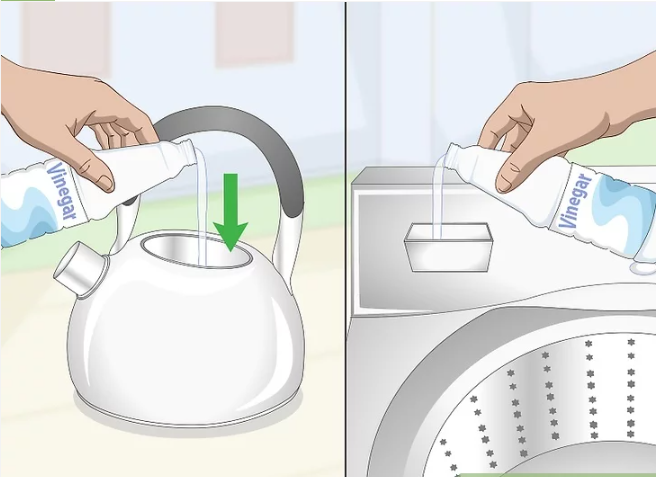 Vinegar

Vinegar