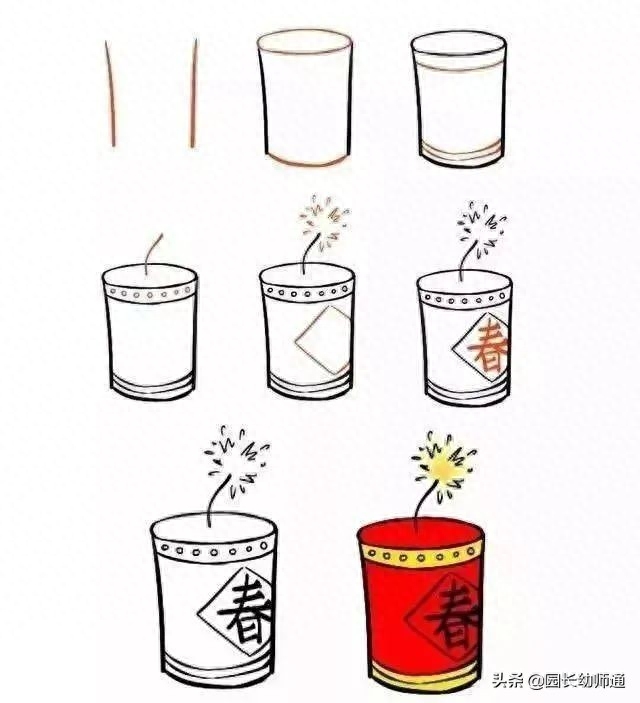 春

春

春

头条 @园长幼师通