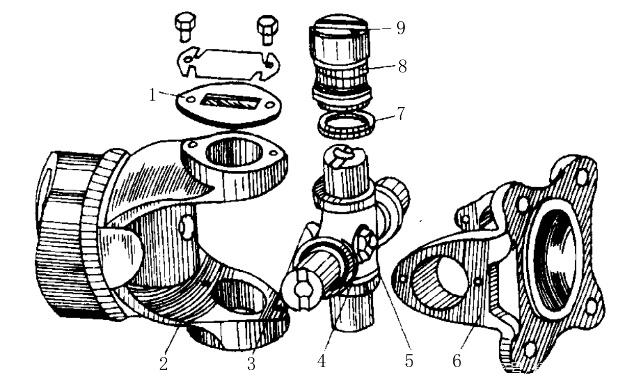 9
8
1
7
2
3
4
5
6