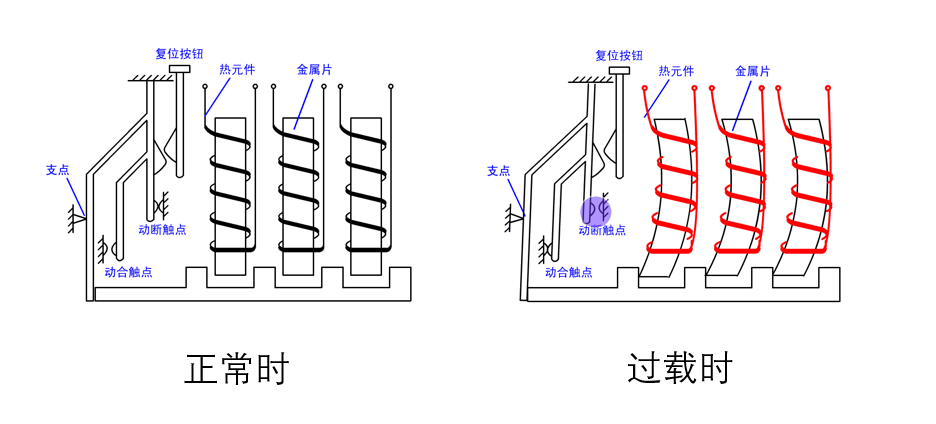 复位按钮
热元件
金属片
支点
动断触点
动合触点
正常时

复位按钮
热元件
金属片
支点
动断触点
动合触点
过载时