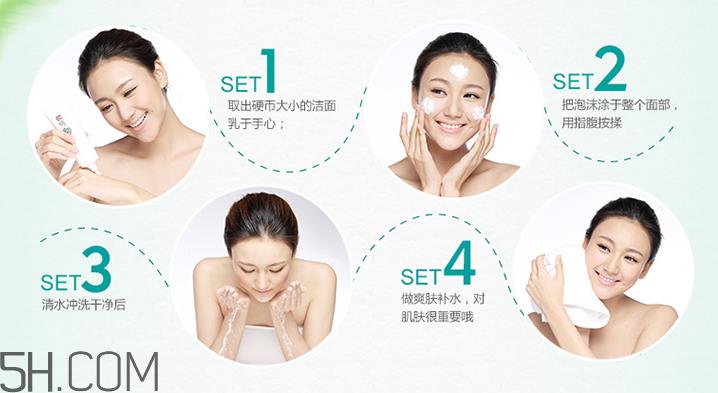 SET1
取出硬币大小的洁面乳于手心；

SET2
把泡沫涂于整个面部，用指腹按揉

SET3
清水冲洗干净后

SET4
做爽肤补水，对肌肤很重要哦

5H.COM