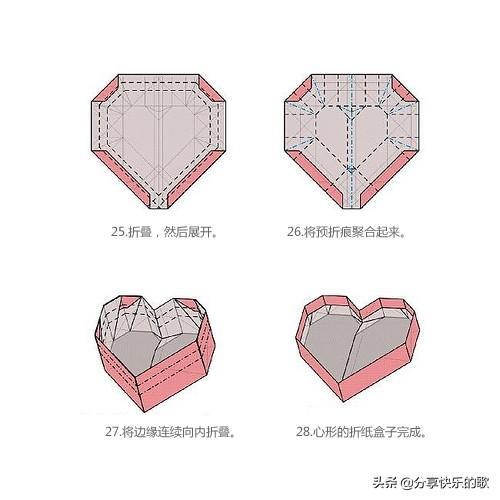 25.折叠，然后展开。

26.将预折痕聚合起来。

27.将边缘连续向内折叠。

28.心形的折纸盒子完成。

头条 @分享快乐的歌