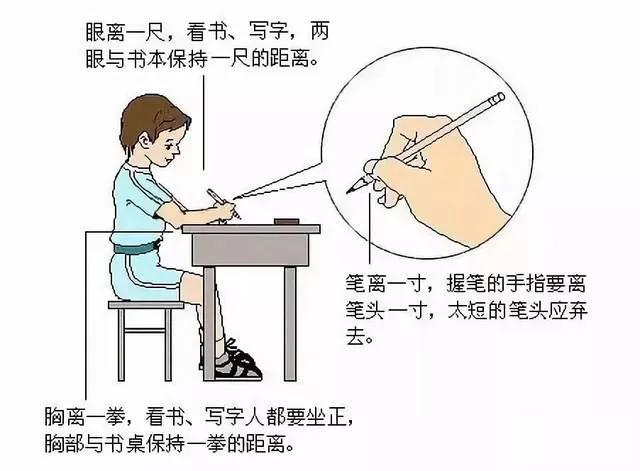 眼离一尺，看书、写字，两眼与书本保持一尺的距离。

笔离一寸，握笔的手指要离笔头一寸，太短的笔头应弃去。

胸离一拳，看书、写字人都要坐正，胸部与书桌保持一拳的距离。